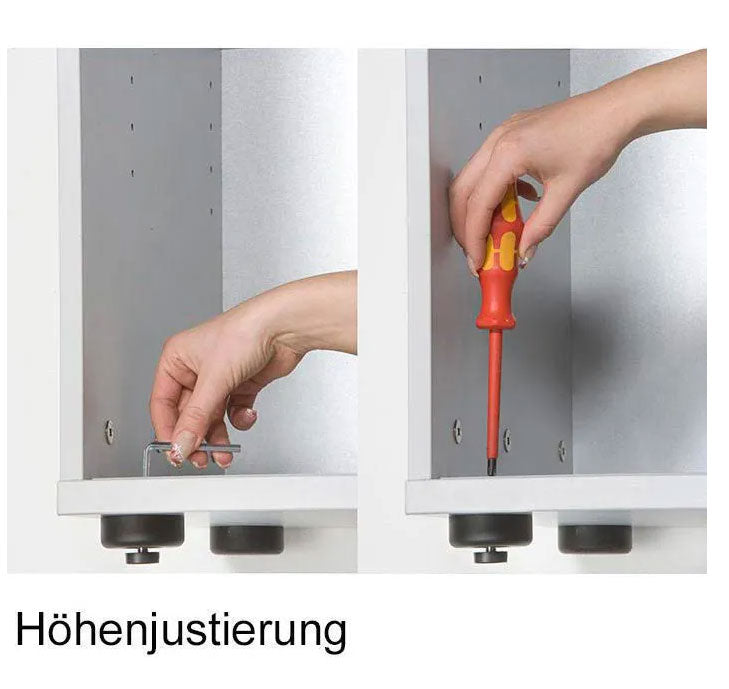 Höhenjustierung