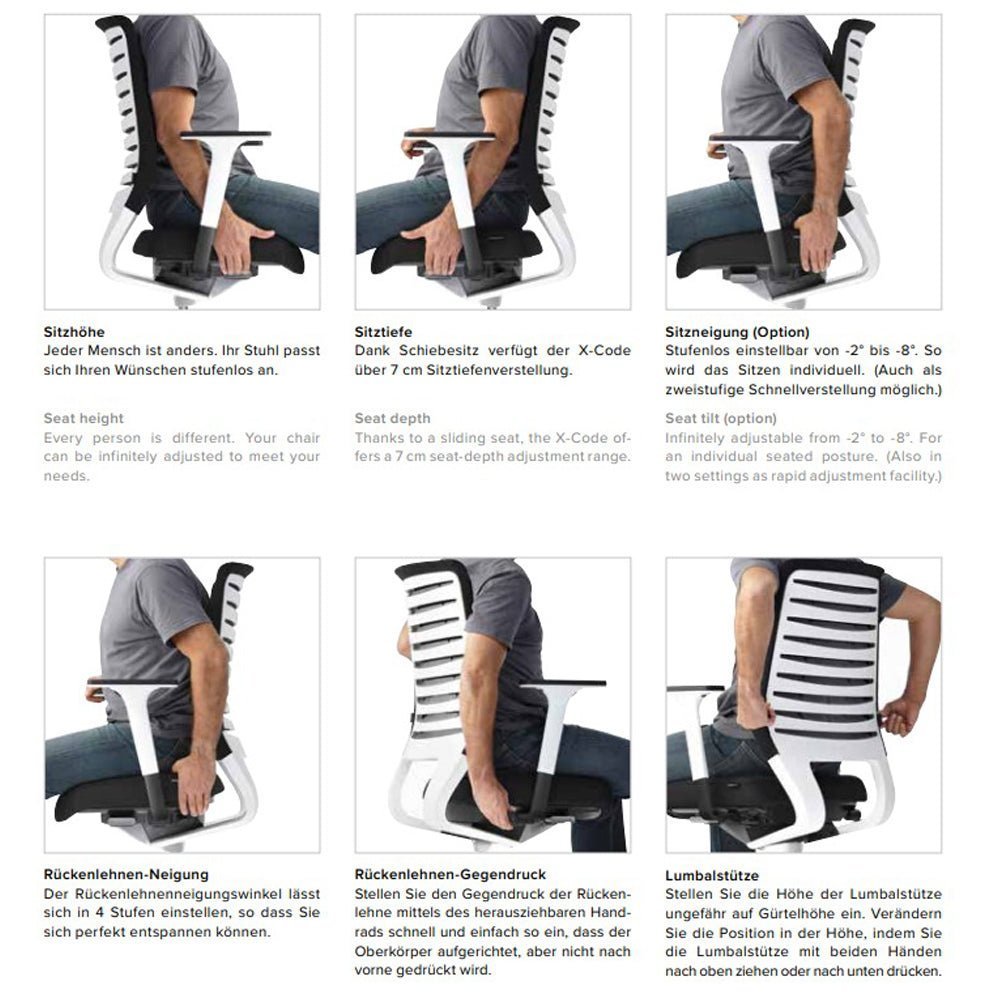 Sitzhöhe
Jeder Mensch ist anders. Ihr Stuhl passt sich Ihren Wünschen stufenlos an.

Seat height
Every person is different. Your chair can be infinitely adjusted to meet your needs.

Sitztiefe
Dank Schiebesitz verfügt der X-Code über 7 cm Sitztiefenverstellung.

Seat depth
Thanks to a sliding seat, the X-Code offers a 7 cm seat-depth adjustment range.

Sitzneigung (Option)
Stufenlos einstellbar von -2° bis -8°. So wird das Sitzen individuell. (Auch als zweistufige Schnellverstellung möglich.)

Seat tilt (option)
Infinitely adjustable from -2° to -8°. For an individual seated posture. (Also in two settings as rapid adjustment facility.)

Rückenlehnen-Neigung
Der Rückenlehnenneigungswinkel lässt sich in 4 Stufen einstellen, so dass Sie sich perfekt entspannen können.

Rückenlehnen-Gegendruck
Stellen Sie den Gegendruck der Rückenlehne mittels des herausziehbaren Handrads schnell und einfach so ein, dass der Oberkörper aufgerichtet, aber nicht nach vorne gedrückt wird.

Lumbalstütze
Stellen Sie die Höhe der Lumbalstütze ungefähr auf Gürtelhöhe ein. Verändern Sie die Position in der Höhe, indem Sie die Lumbalstütze mit beiden Händen nach oben ziehen oder nach unten drücken.