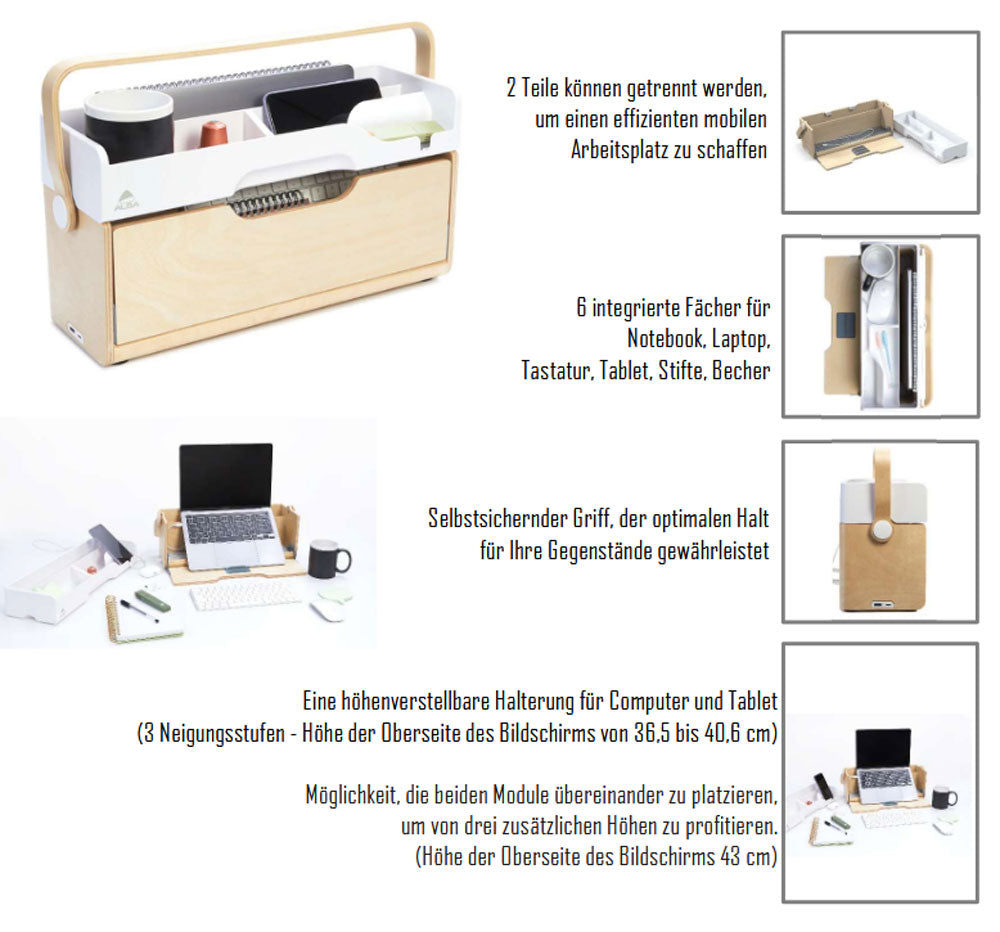 ALBA

2 Teile können getrennt werden, um einen effizienten mobilen Arbeitsplatz zu schaffen

6 integrierte Fächer für Notebook, Laptop, Tastatur, Tablet, Stifte, Becher

Selbstsichernder Griff, der optimalen Halt für Ihre Gegenstände gewährleistet

Eine höhenverstellbare Halterung für Computer und Tablet (3 Neigungsstufen - Höhe der Oberseite des Bildschirms von 36,5 bis 40,6 cm)

Möglichkeit, die beiden Module übereinander zu platzieren, um von drei zusätzlichen Höhen zu profitieren. (Höhe der Oberseite des Bildschirms 43 cm)