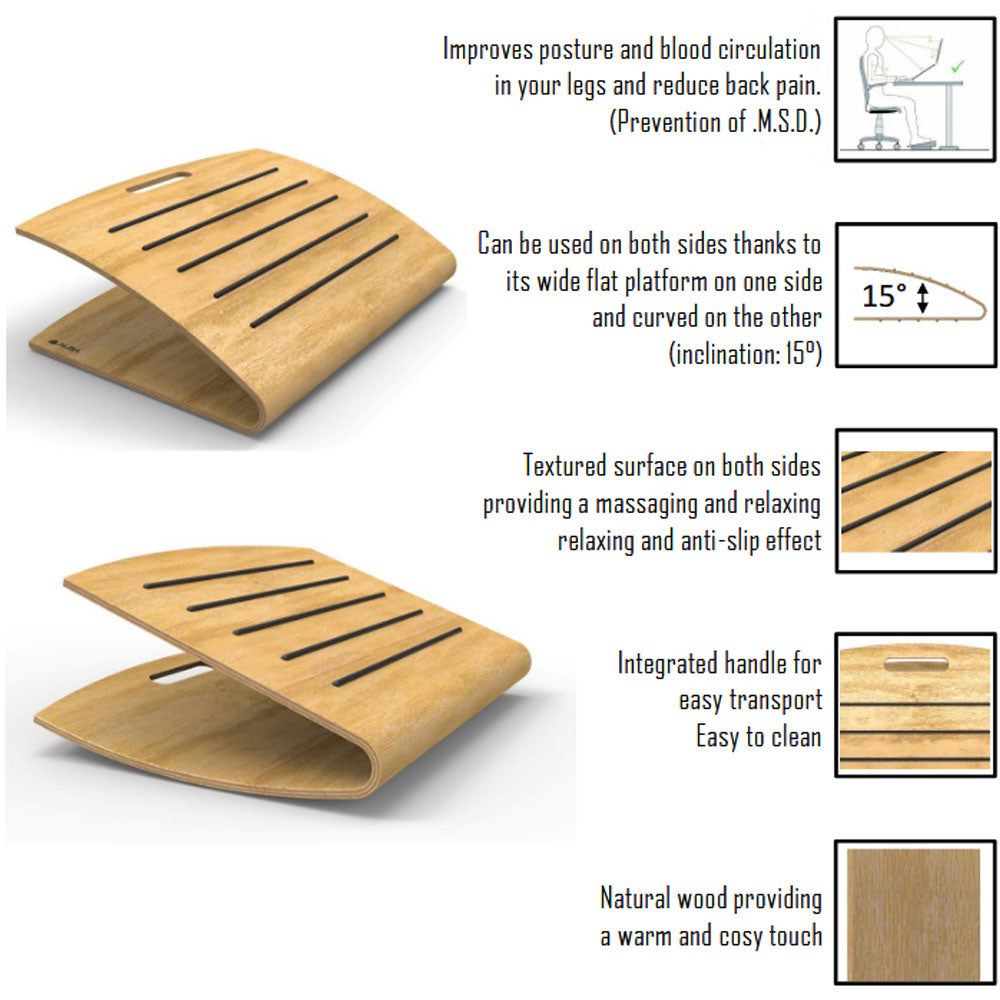 Improves posture and blood circulation in your legs and reduce back pain. (Prevention of .M.S.D.)

Can be used on both sides thanks to its wide flat platform on one side and curved on the other (inclination: 15º)

15°

Textured surface on both sides providing a massaging and relaxing relaxing and anti-slip effect

Integrated handle for easy transport Easy to clean

Natural wood providing a warm and cosy touch